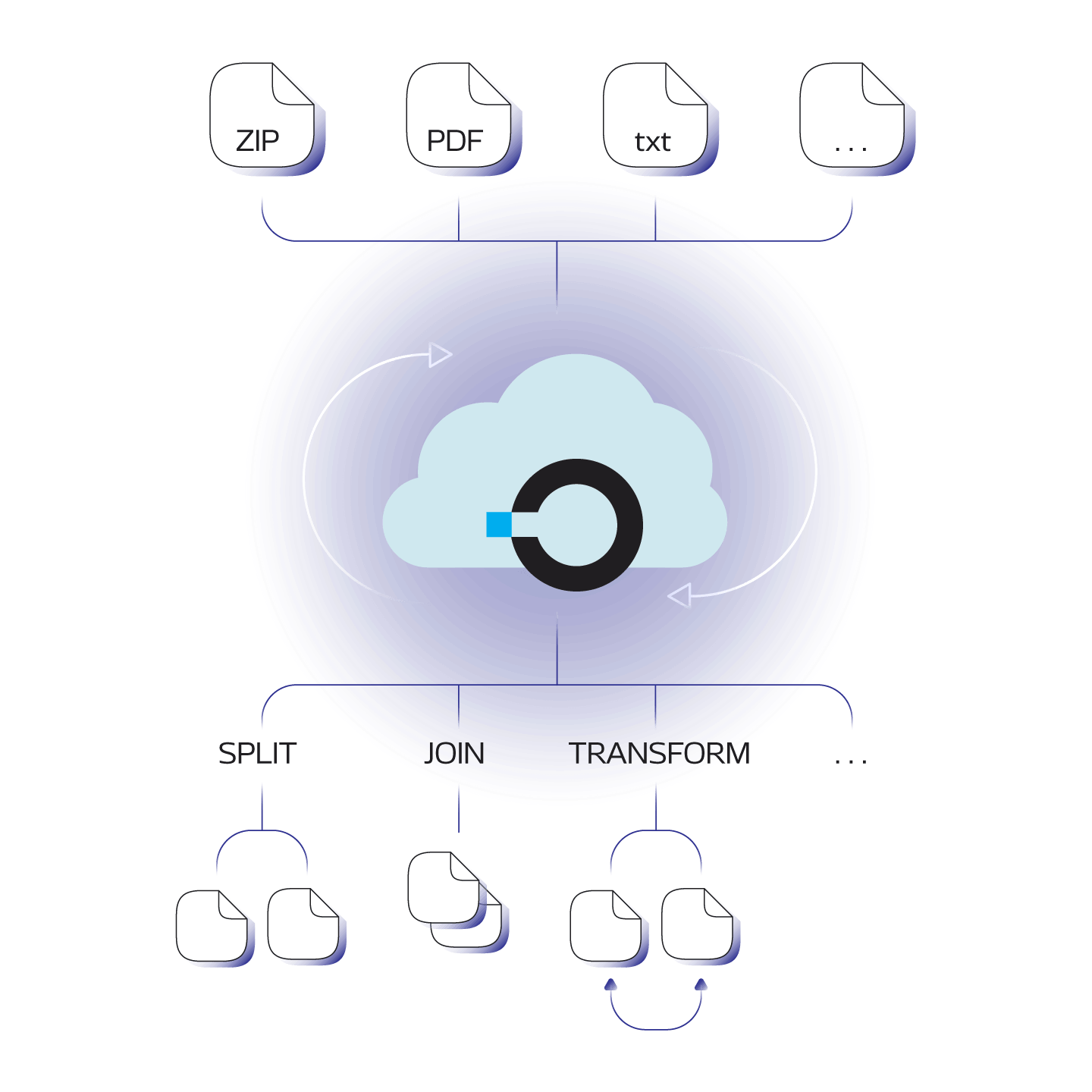 ZIP PDF txt ...

SPLIT JOIN TRANSFORM ...