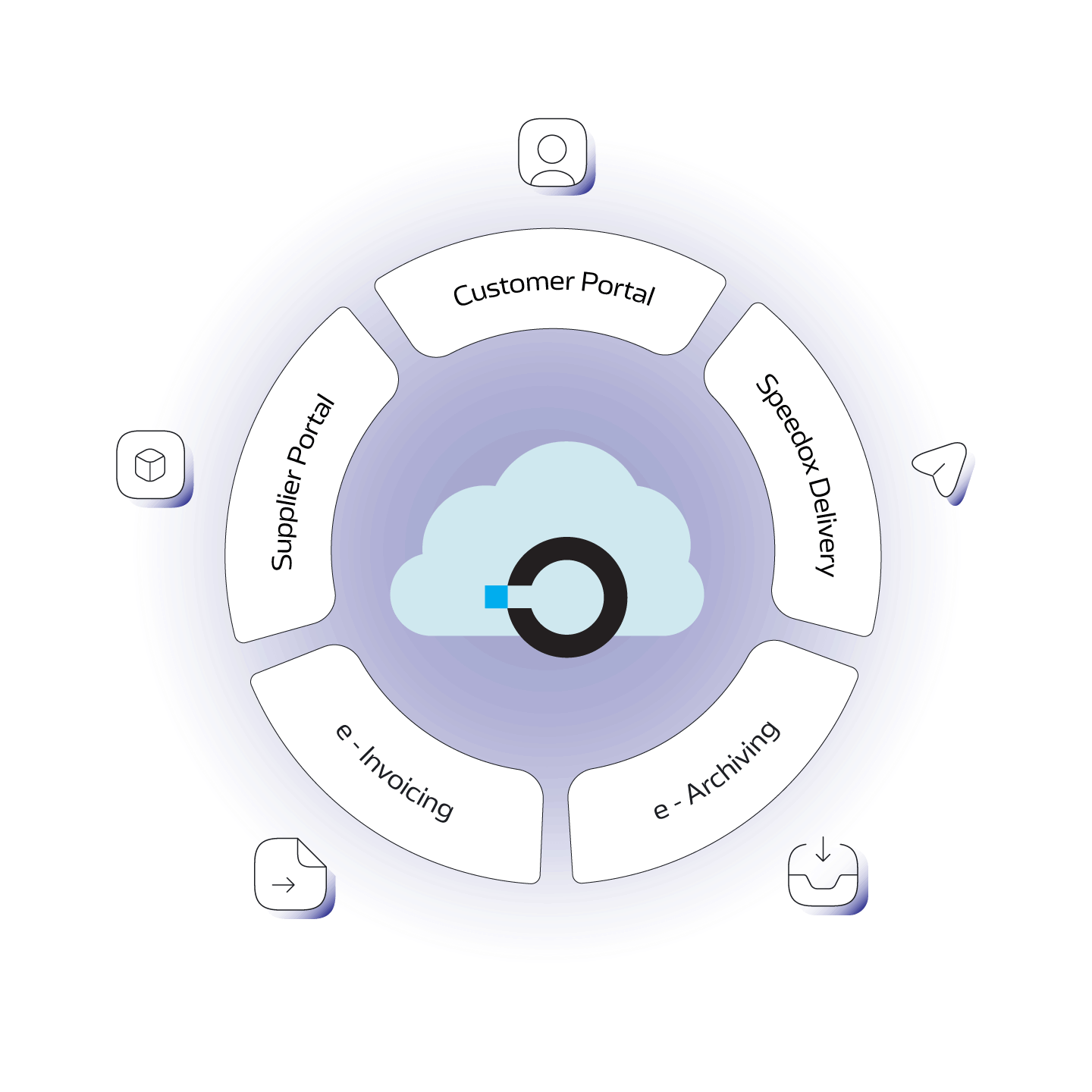 Customer Portal

Speedox Delivery

e - Archiving

e - Invoicing

Supplier Portal